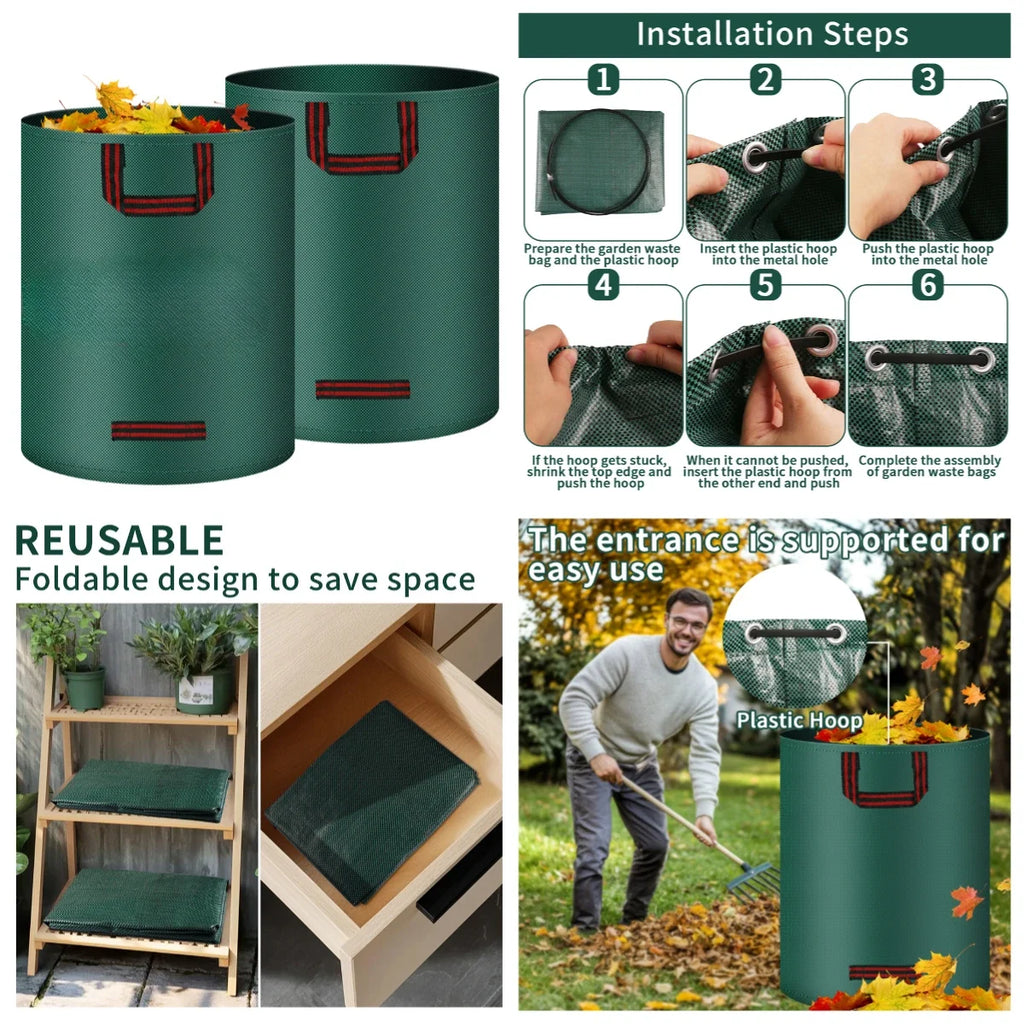 Installation Steps

1
Prepare the garden waste bag and the plastic hoop

2
Insert the plastic hoop into the metal hole

3
Push the plastic hoop into the metal hole

4
If the hoop gets stuck, shrink the top edge and push the hoop

5
When it cannot be pushed, insert the plastic hoop from the other end and push

6
Complete the assembly of garden waste bags

REUSABLE
Foldable design to save space

The entrance is supported for easy use

Plastic Hoop